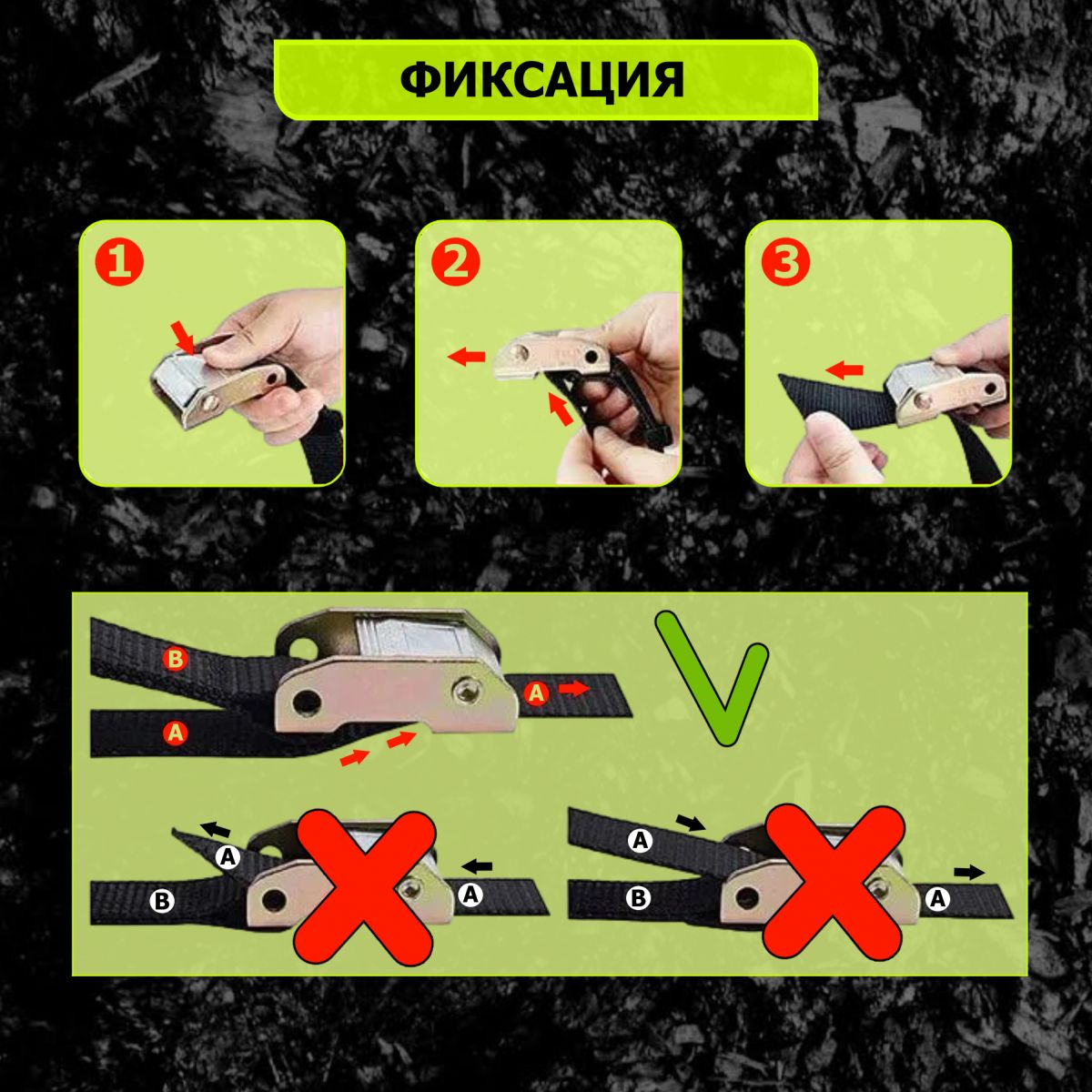 ФИКСАЦИЯ

1

2

3

B

A

A

A

B

A

A

B

A